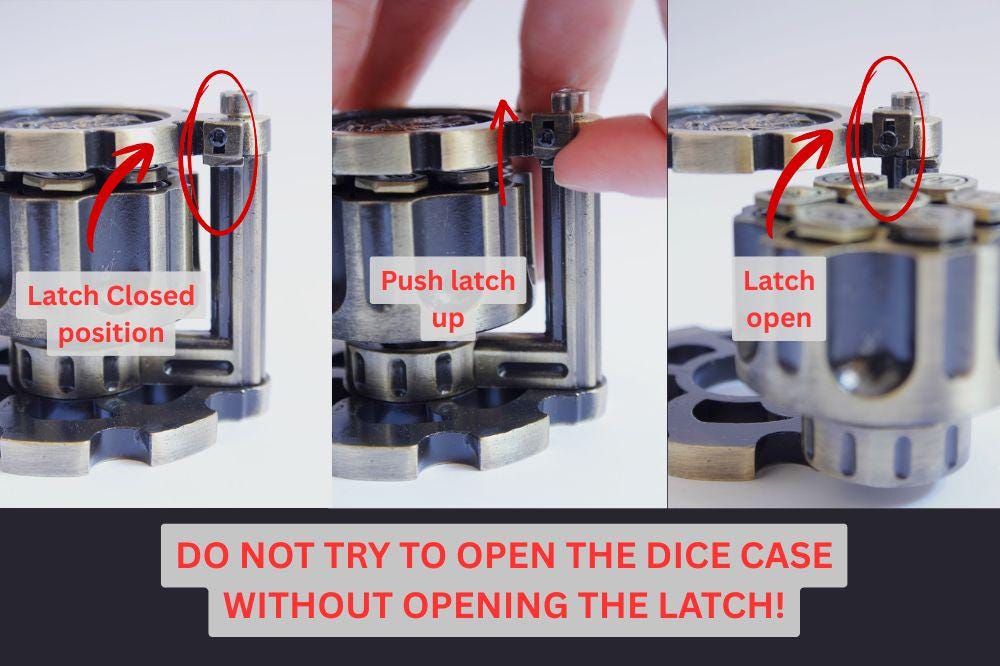 Latch Closed position

Push latch up

Latch open

DO NOT TRY TO OPEN THE DICE CASE WITHOUT OPENING THE LATCH!